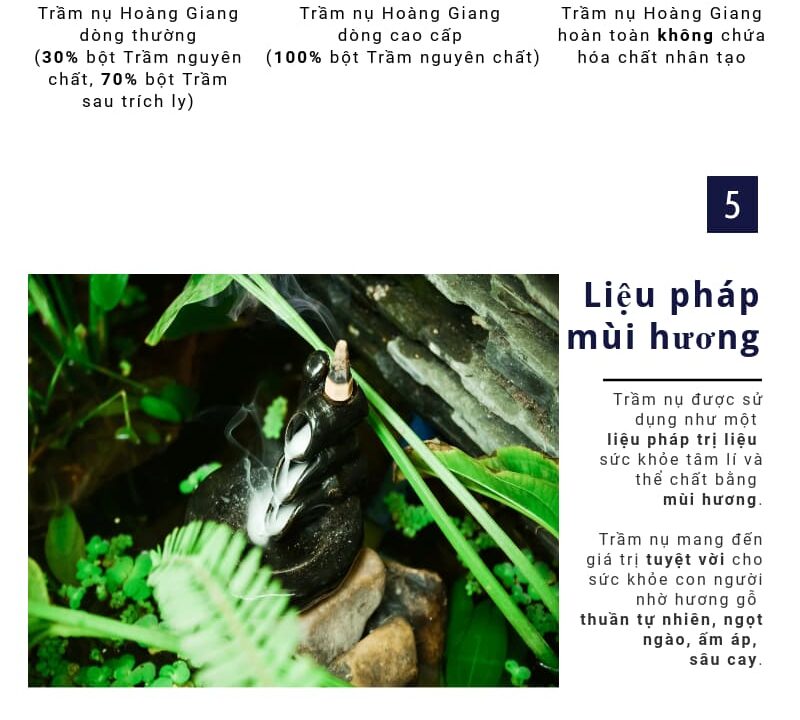 Trầm nụ Hoàng Giang dòng thường (30% bột Trầm nguyên chất, 70% bột Trầm sau trích ly)

Trầm nụ Hoàng Giang dòng cao cấp (100% bột Trầm nguyên chất)

Trầm nụ Hoàng Giang hoàn toàn không chứa hóa chất nhân tạo

5

Liệu pháp mùi hương

Trầm nụ được sử dụng như một liệu pháp trị liệu sức khỏe tâm lí và thể chất bằng mùi hương.

Trầm nụ mang đến giá trị tuyệt vời cho sức khỏe con người nhờ hương gỗ thuần tự nhiên, ngọt ngào, ấm áp, sâu cay.